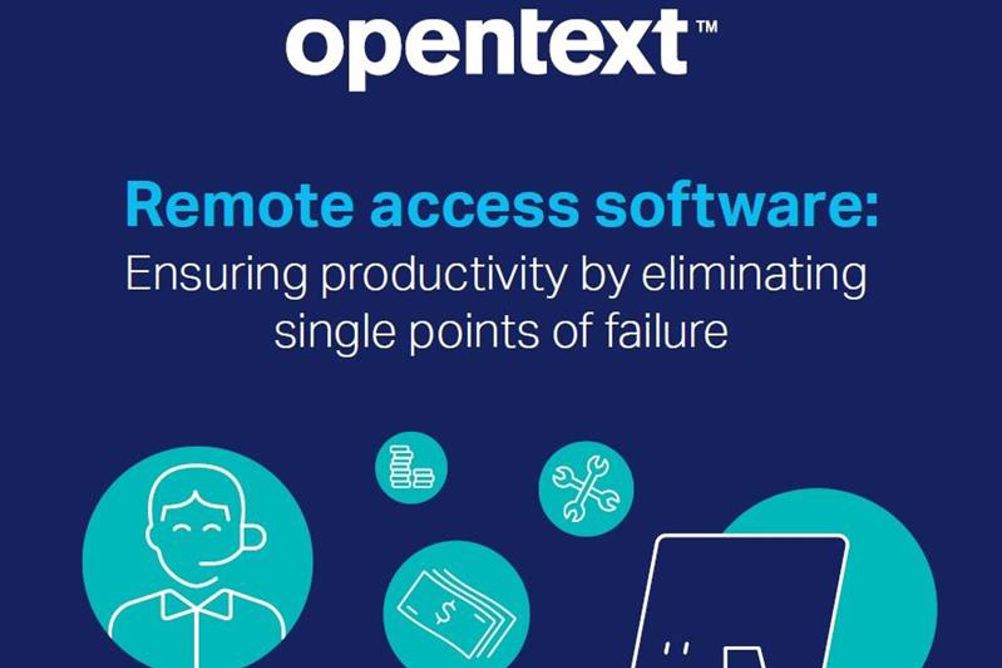 opentext™

Remote access software:
Ensuring productivity by eliminating single points of failure

$