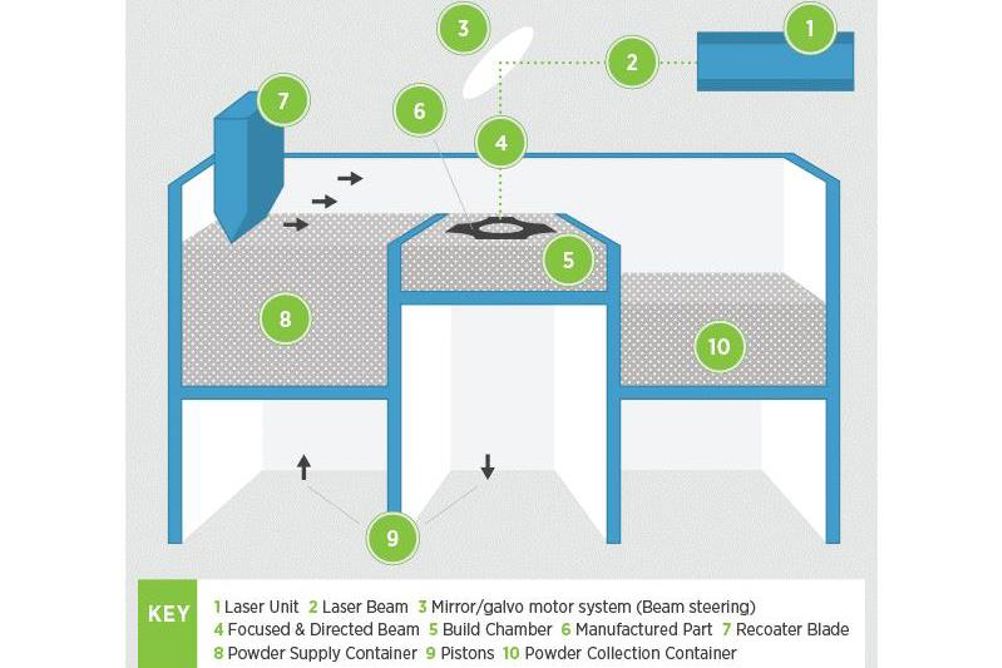 3

1

2

7

6

4

5

8

10

9

KEY 1 Laser Unit 2 Laser Beam 3 Mirror/galvo motor system (Beam steering)
4 Focused & Directed Beam 5 Build Chamber 6 Manufactured Part 7 Recoater Blade
8 Powder Supply Container 9 Pistons 10 Powder Collection Container